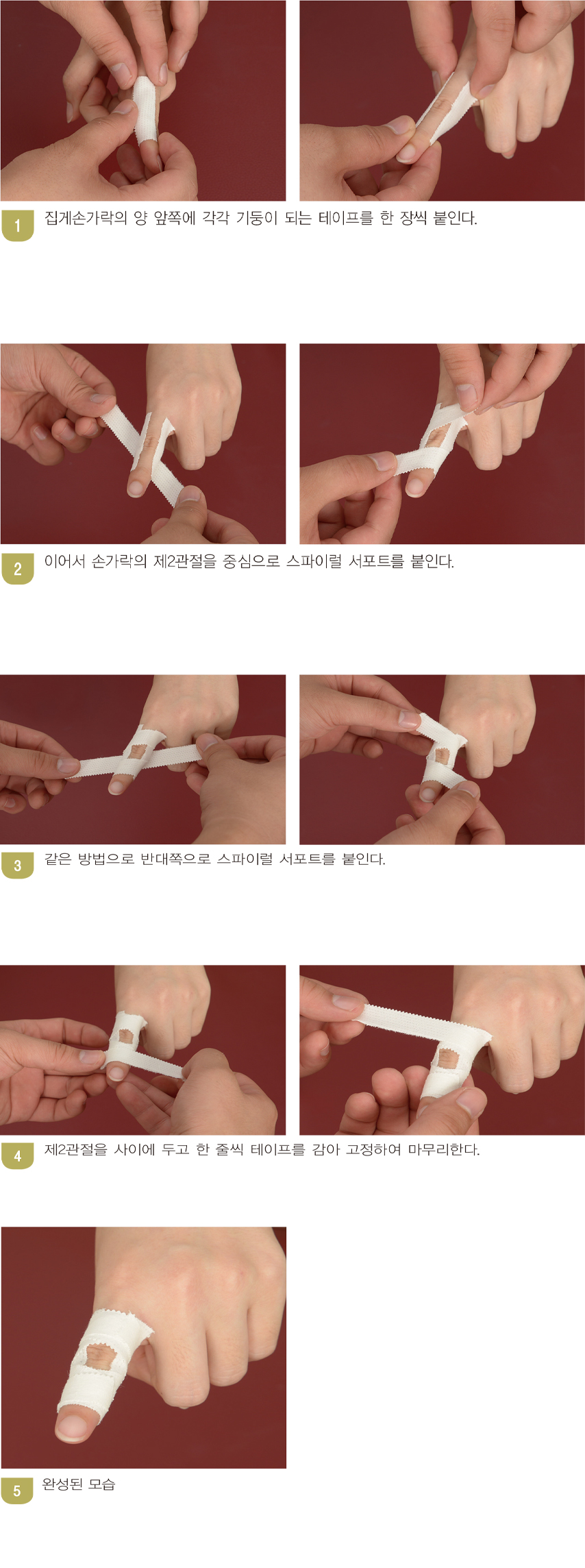 1 집게손가락의 양 앞쪽에 각각 기둥이 되는 테이프를 한 장씩 붙인다.

2 이어서 손가락의 제2관절을 중심으로 스파이럴 서포트를 붙인다.

3 같은 방법으로 반대쪽으로 스파이럴 서포트를 붙인다.

4 제2관절을 사이에 두고 한 줄씩 테이프를 감아 고정하여 마무리한다.

5 완성된 모습